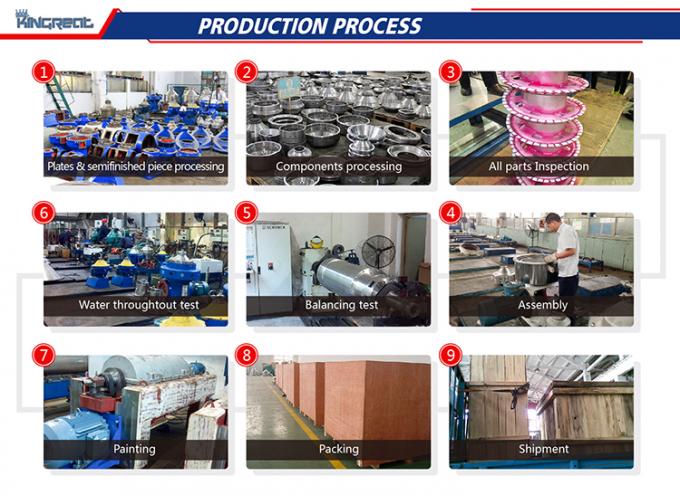 KINGREAT

PRODUCTION PROCESS

1
Plates & semifinished piece processing

2
Components processing

3
All parts Inspection

6
Water throughtout test

5
Balancing test

4
Assembly

7
Painting

8
Packing

9
Shipment